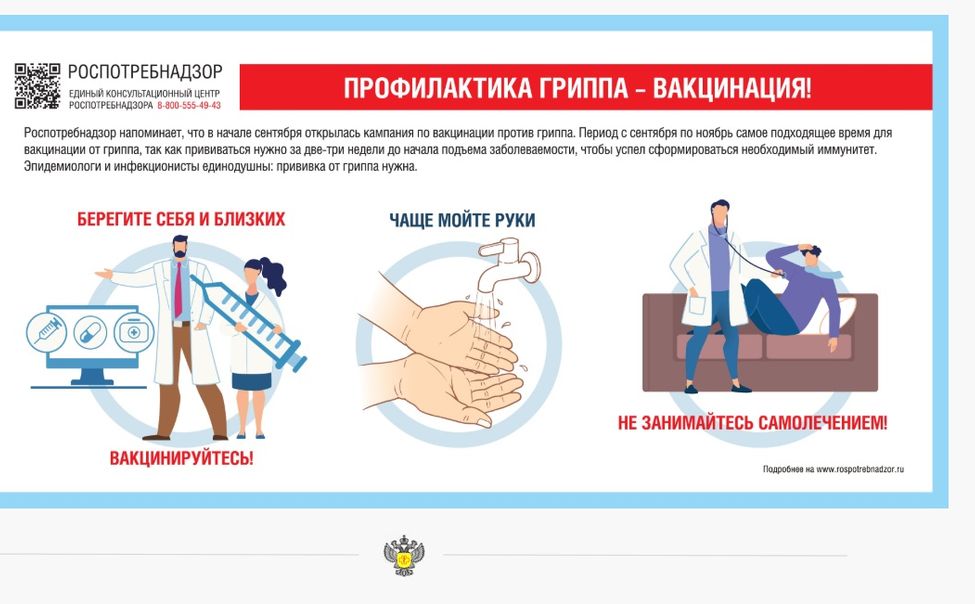 РОСПОТРЕБНАДЗОР
ЕДИНЫЙ КОНСУЛЬТАЦИОННЫЙ ЦЕНТР РОСПОТРЕБНАДЗОРА 8-800-555-49-43

ПРОФИЛАКТИКА ГРИППА – ВАКЦИНАЦИЯ!

Роспотребнадзор напоминает, что в начале сентября открылась кампания по вакцинации против гриппа. Период с сентября по ноябрь самое подходящее время для вакцинации от гриппа, так как прививаться нужно за две-три недели до начала подъема заболеваемости, чтобы успел сформироваться необходимый иммунитет. Эпидемиологи и инфекционисты единодушны: прививка от гриппа нужна.

БЕРЕГИТЕ СЕБЯ И БЛИЗКИХ

ВАКЦИНИРУЙТЕСЬ!

ЧАЩЕ МОЙТЕ РУКИ

НЕ ЗАНИМАЙТЕСЬ САМОЛЕЧЕНИЕМ!

Подробнее на www.rospotrebnadzor.ru